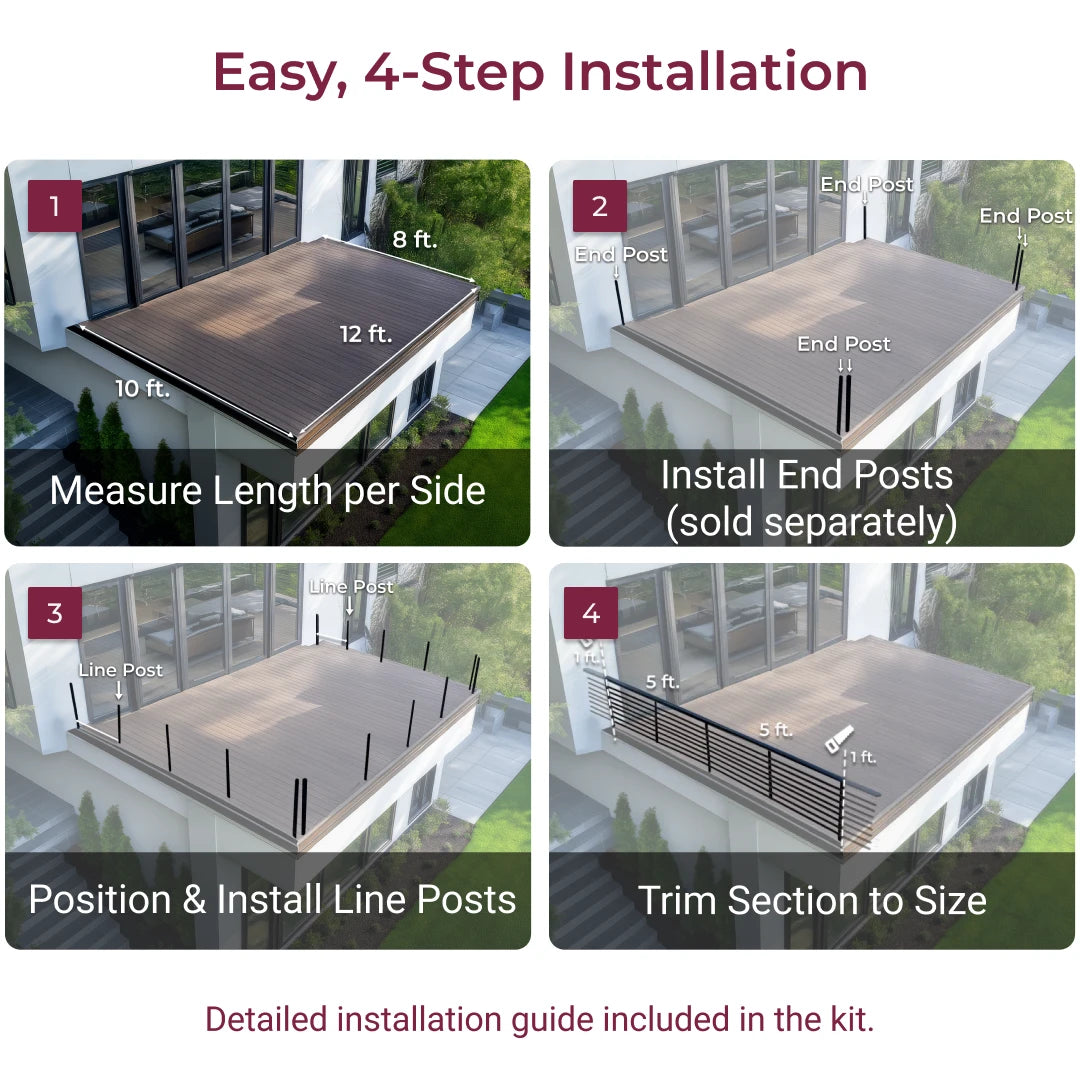 Easy, 4-Step Installation

1

8 ft.

12 ft.

10 ft.

Measure Length per Side

2

End Post

End Post

End Post

End Post

Install End Posts (sold separately)

3

Line Post

Line Post

Position & Install Line Posts

4

1 ft.

5 ft.

5 ft.

1 ft.

Trim Section to Size

Detailed installation guide included in the kit.