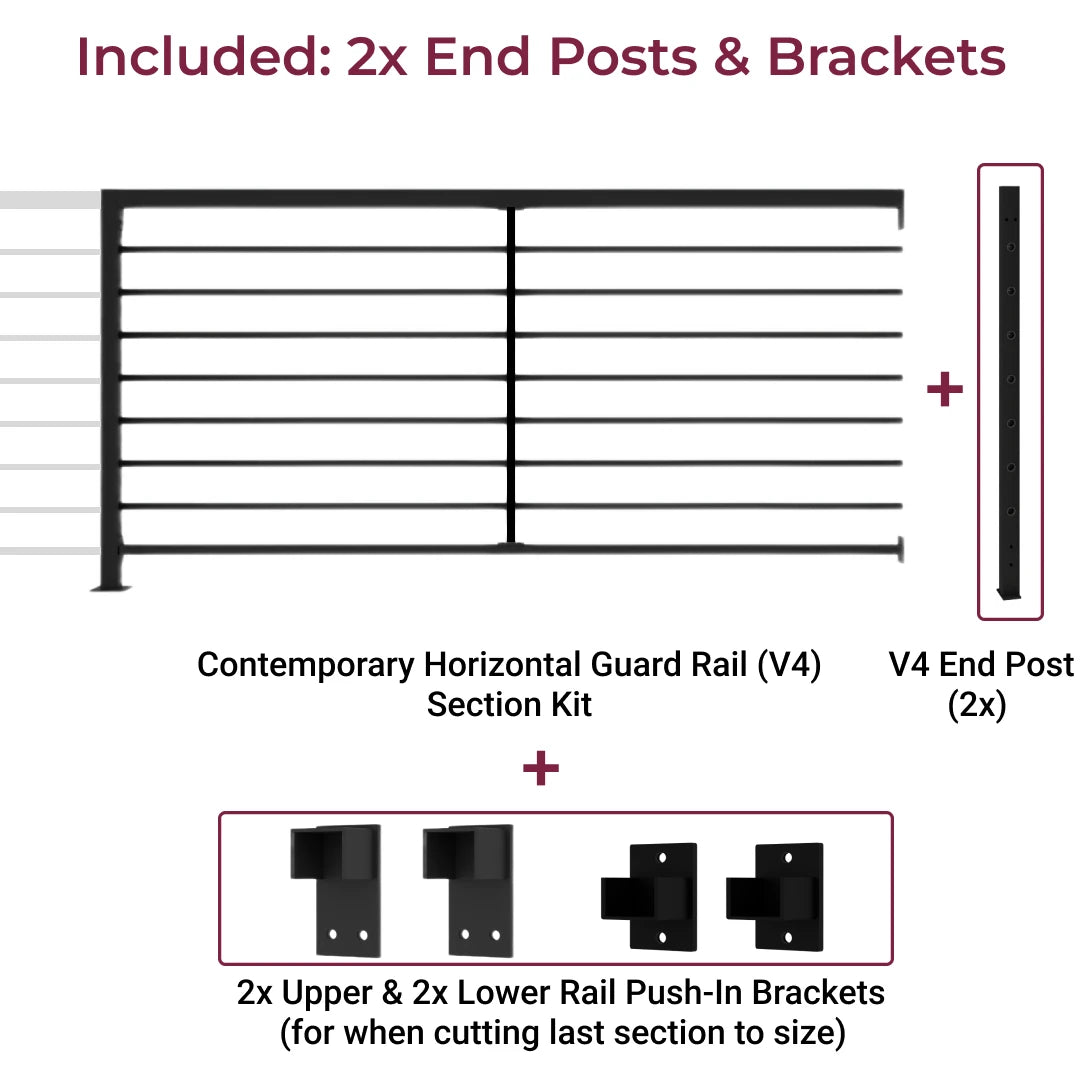 Included: 2x End Posts & Brackets

+

Contemporary Horizontal Guard Rail (V4) Section Kit

V4 End Post (2x)

+

2x Upper & 2x Lower Rail Push-In Brackets (for when cutting last section to size)